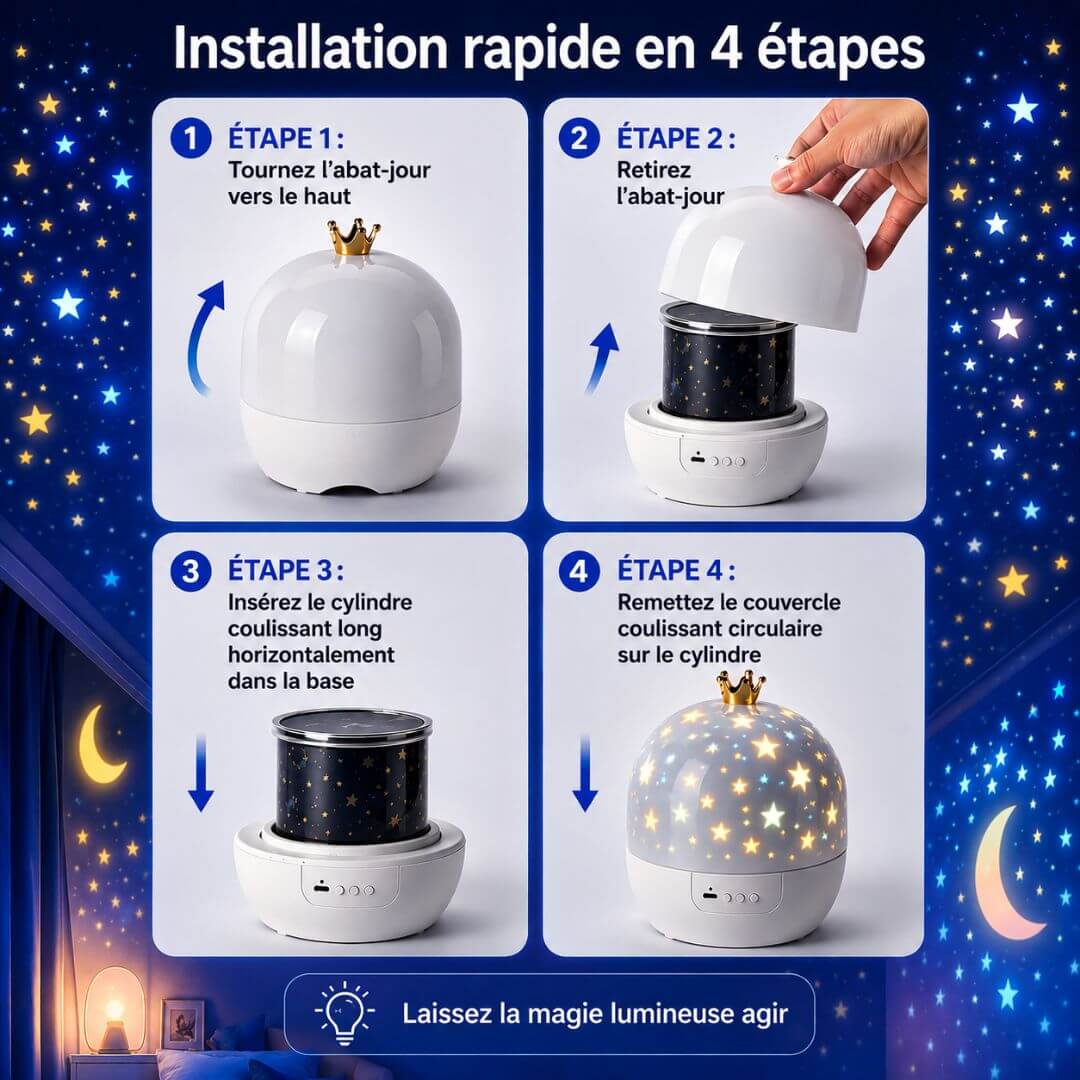 Installation rapide en 4 étapes

1 ÉTAPE 1 :
Tournez l'abat-jour vers le haut

2 ÉTAPE 2 :
Retirez l'abat-jour

3 ÉTAPE 3 :
Insérez le cylindre coulissant long horizontalement dans la base

4 ÉTAPE 4 :
Remettez le couvercle coulissant circulaire sur le cylindre

Laissez la magie lumineuse agir